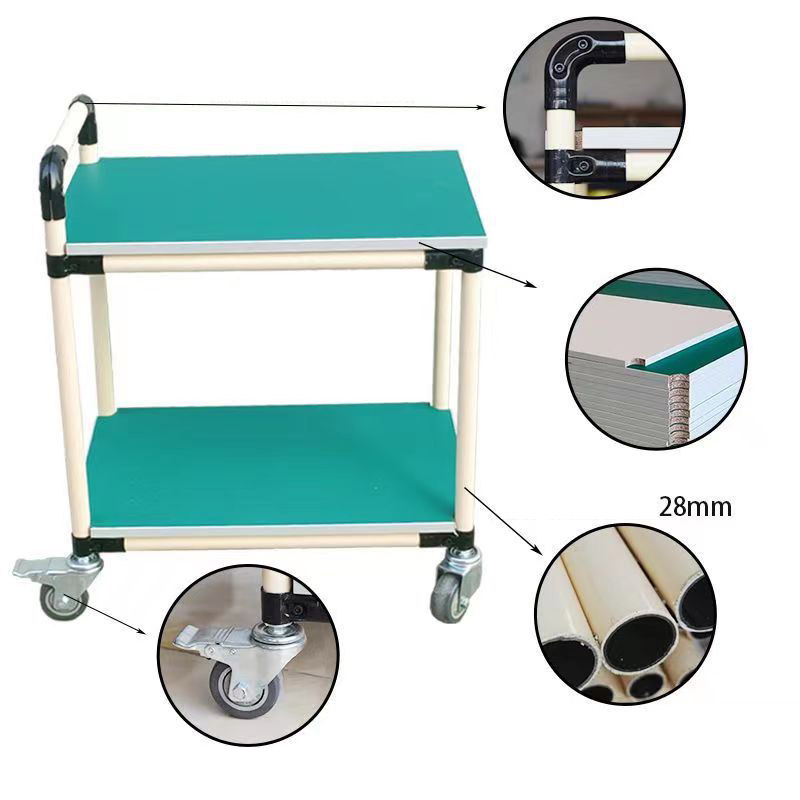 28mm