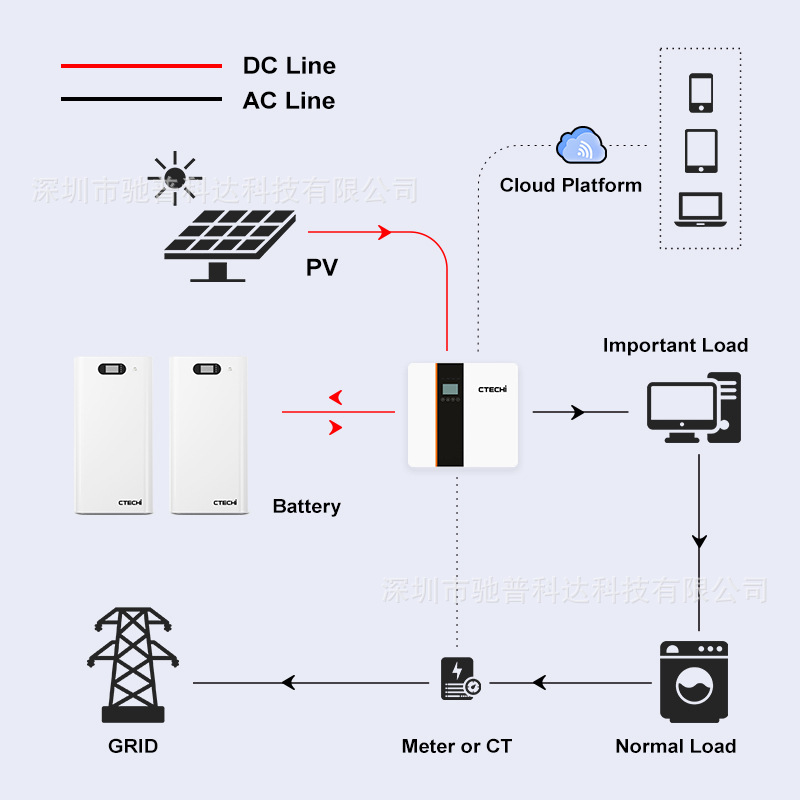 DC Line
AC Line

深圳市驰普科达科技有限公司

Cloud Platform

PV

Important Load

CTECHi

CTECHi
CTECHi

Battery

深圳市驰普科达科技有限公司

GRID

Meter or CT

Normal Load